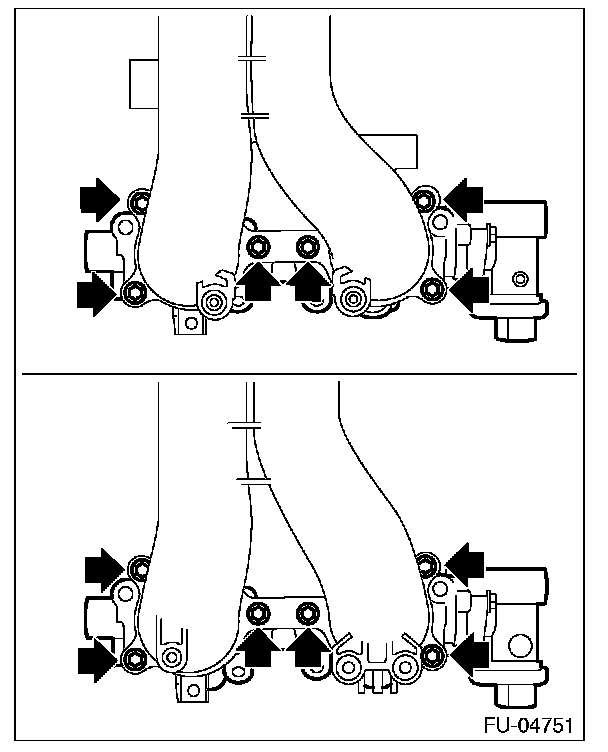 FU-04751