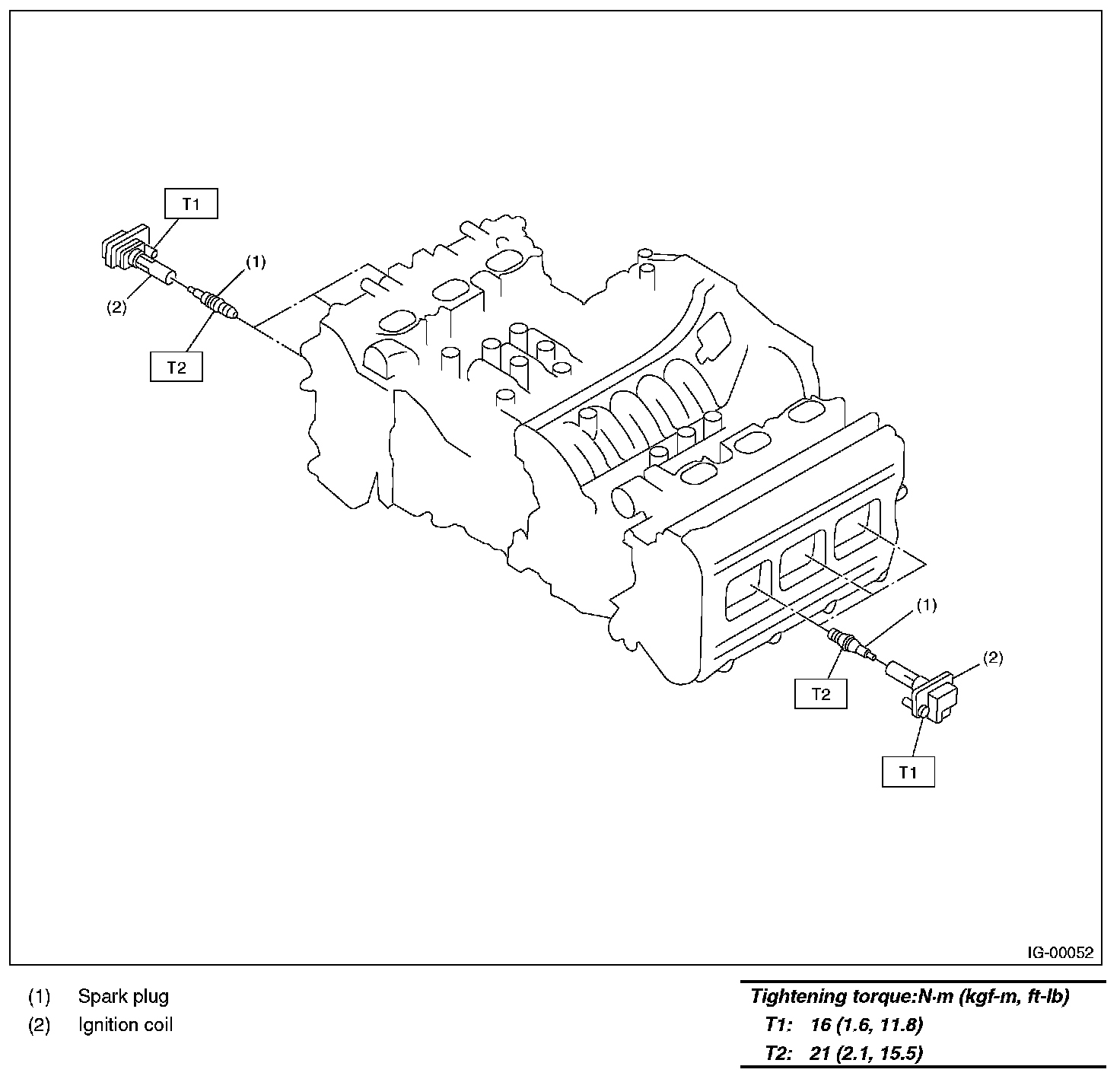 T1
(1)
(2)
T2
(1)
(2)
T2
T1
IG-00052

(1) Spark plug
(2) Ignition coil

Tightening torque:N·m (kgf-m, ft-lb)
T1: 16 (1.6, 11.8)
T2: 21 (2.1, 15.5)