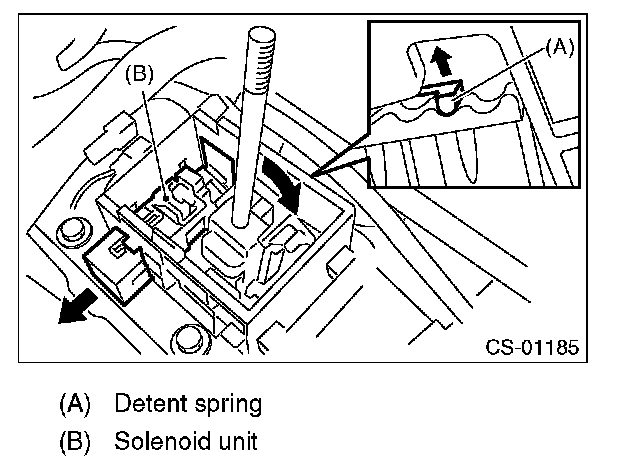 (B)

(A)

CS-01185

(A) Detent spring

(B) Solenoid unit