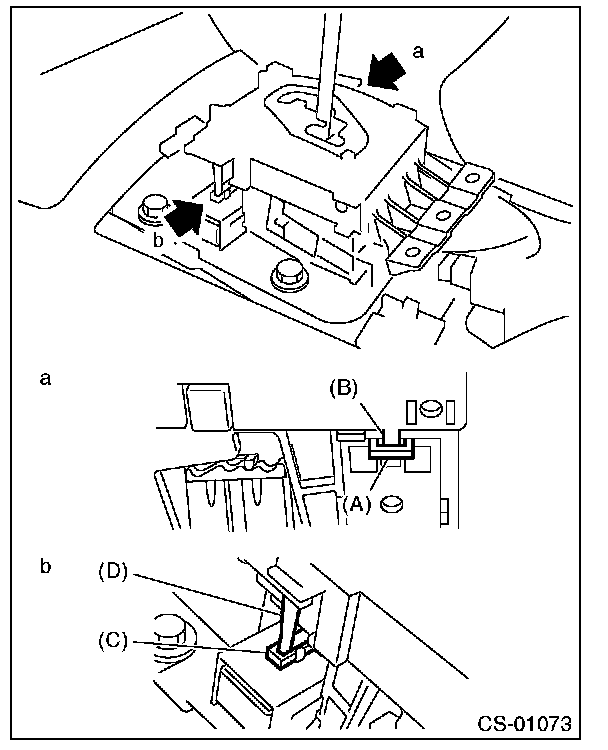 a

b

a

(B)

(A)

b

(D)

(C)

CS-01073