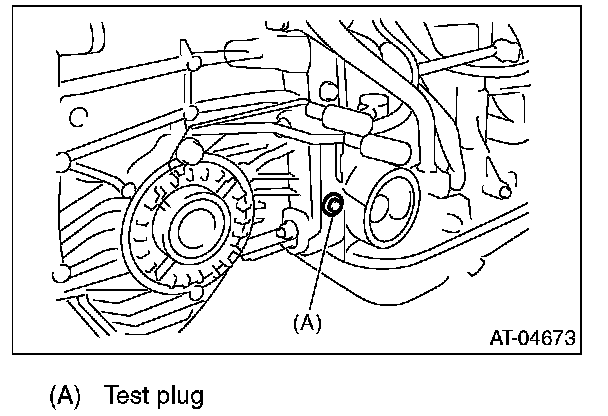 (A)

AT-04673

(A) Test plug