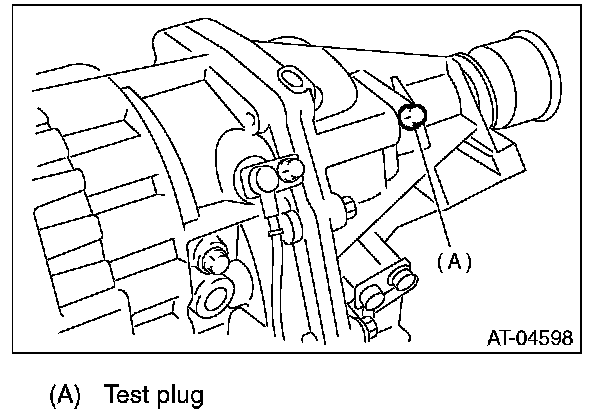 (A)

AT-04598

(A) Test plug