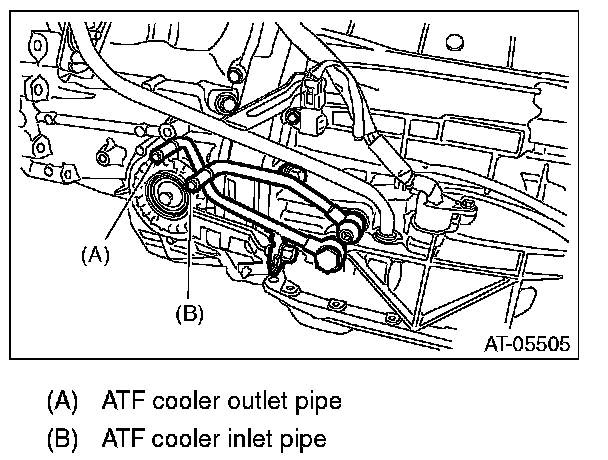 (A)

(B)

AT-05505

(A) ATF cooler outlet pipe

(B) ATF cooler inlet pipe