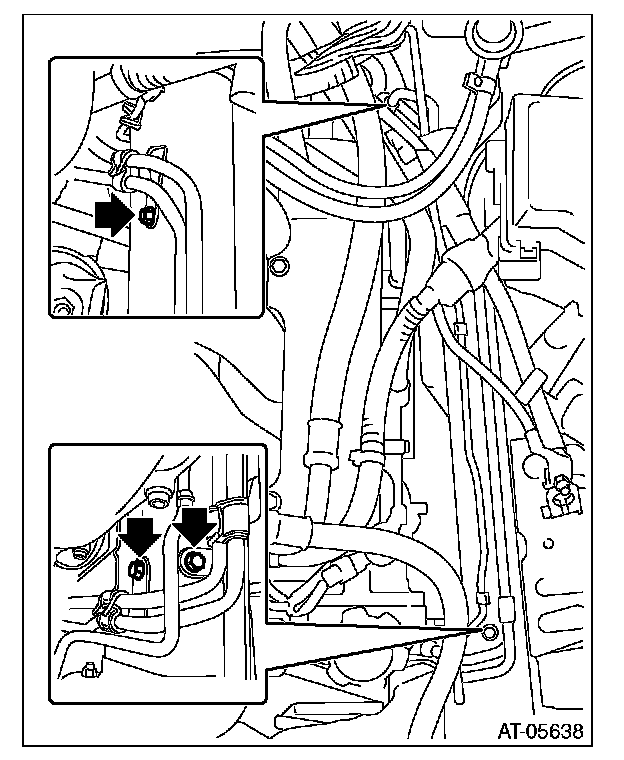 AT-05638