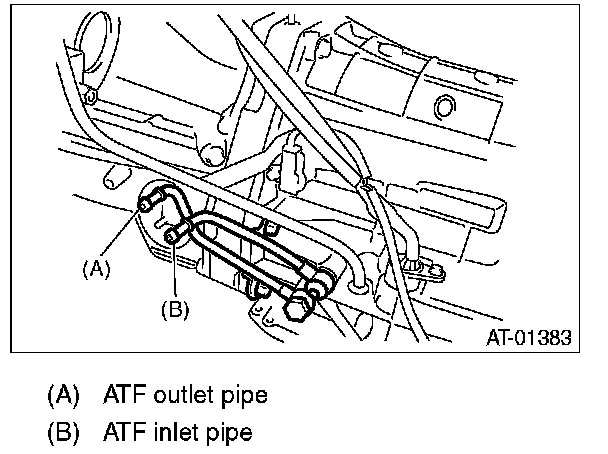 (A)

(B)

AT-01383

(A) ATF outlet pipe

(B) ATF inlet pipe