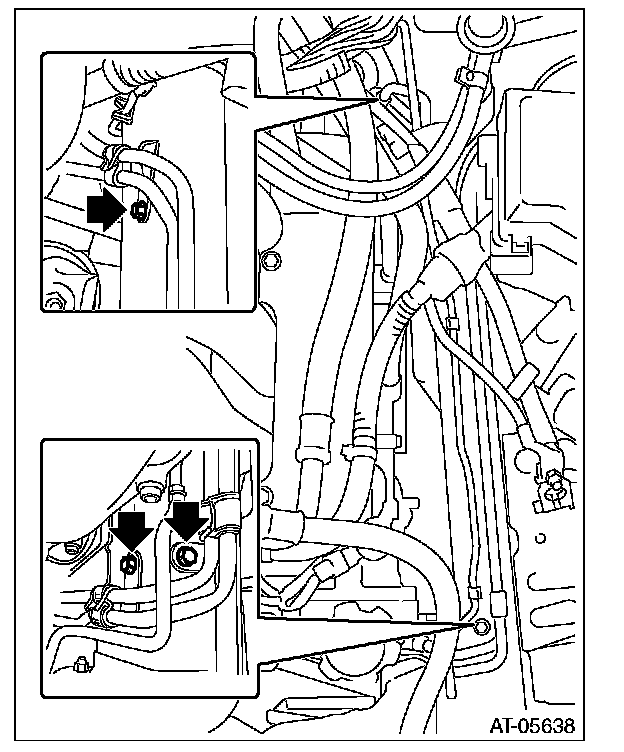 AT-05638