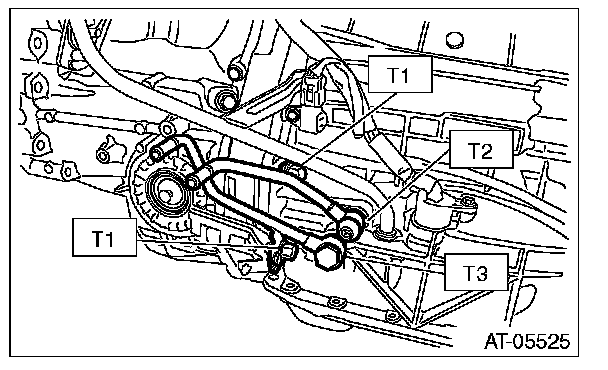 T1

T2

T1

T3

AT-05525