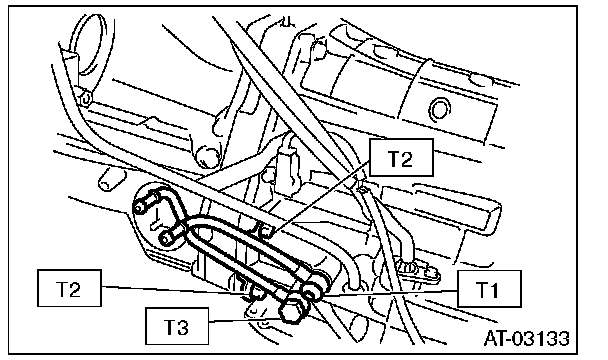 T2
T2
T1
T3
AT-03133