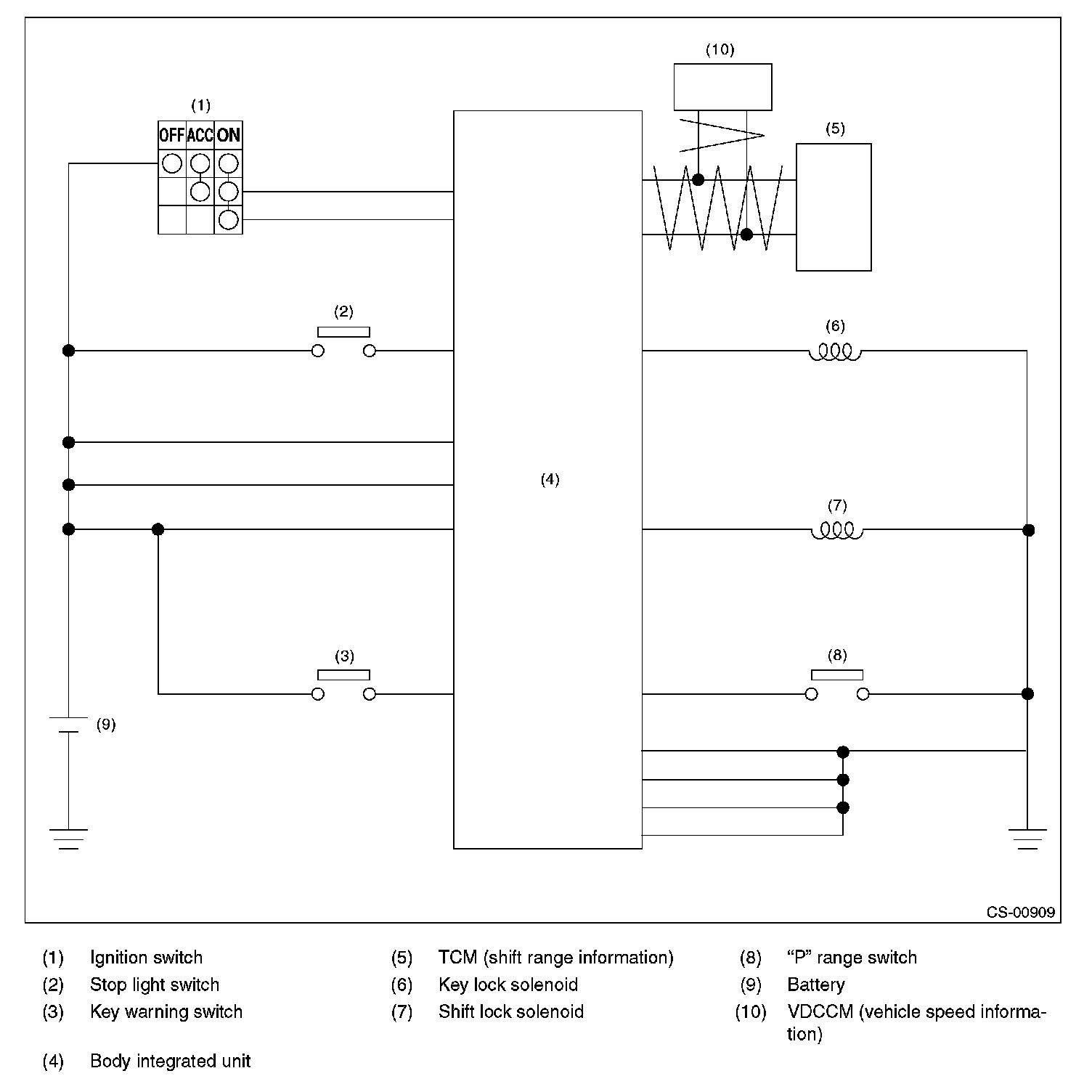 (10)

(1)

OFF ACC ON

(5)

(2)

(6)

(4)

(7)

(3)

(8)

(9)

CS-00909

(1) Ignition switch
(2) Stop light switch
(3) Key warning switch

(4) Body integrated unit

(5) TCM (shift range information)
(6) Key lock solenoid
(7) Shift lock solenoid

(8) “P” range switch
(9) Battery
(10) VDCCM (vehicle speed information)