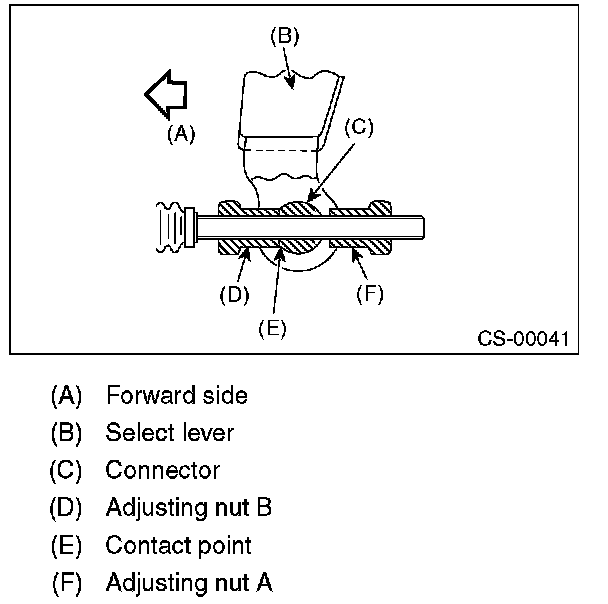 (B)

(A)

(C)

(D)

(E)

(F)

CS-00041

(A) Forward side
(B) Select lever
(C) Connector
(D) Adjusting nut B
(E) Contact point
(F) Adjusting nut A