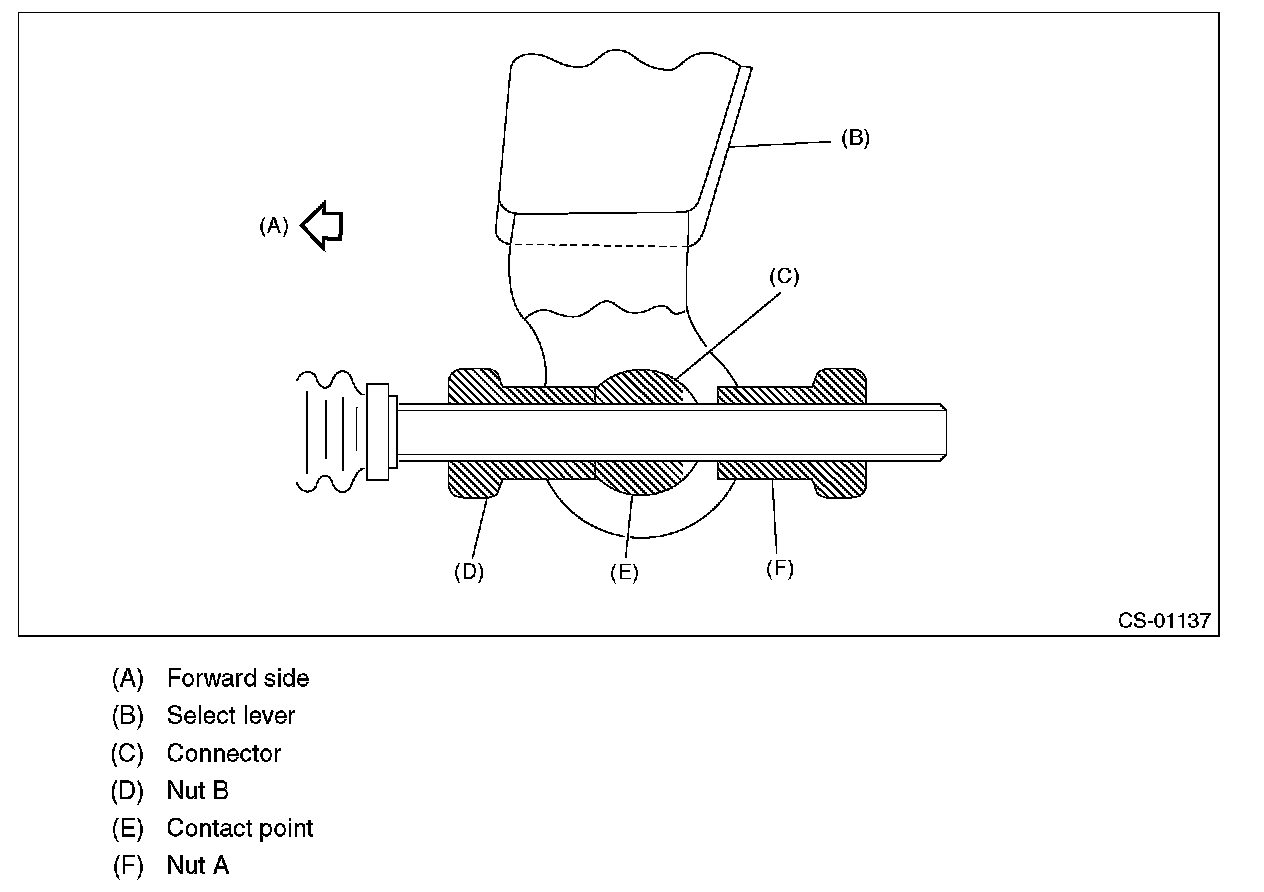 (B)

(A)

(C)

(D)

(E)

(F)

CS-01137

(A) Forward side
(B) Select lever
(C) Connector
(D) Nut B
(E) Contact point
(F) Nut A