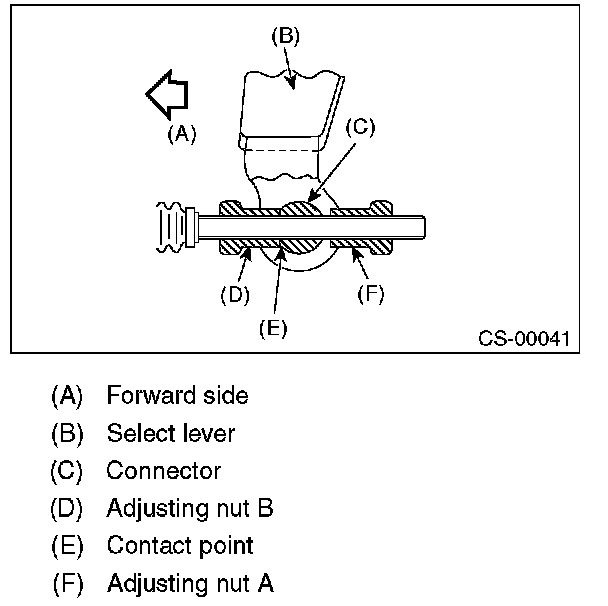 (B)

(A)

(C)

(D)

(E)

(F)

CS-00041

(A) Forward side
(B) Select lever
(C) Connector
(D) Adjusting nut B
(E) Contact point
(F) Adjusting nut A