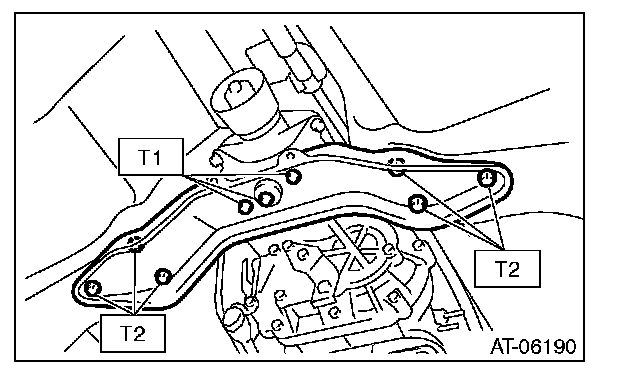 T1

T2

T2

AT-06190