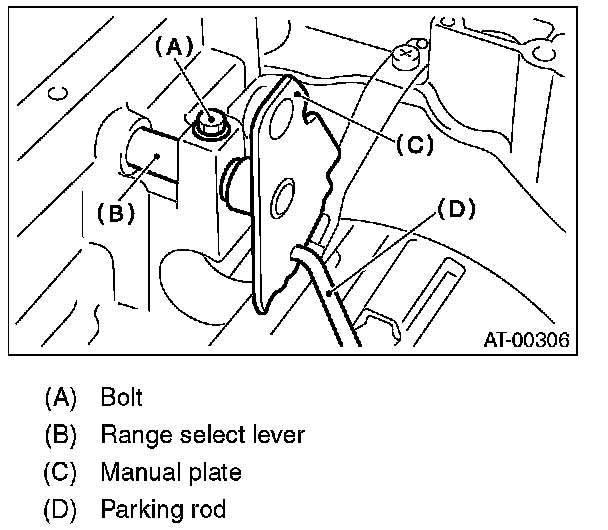 (A)

(C)

(B)

(D)

AT-00306

(A) Bolt
(B) Range select lever
(C) Manual plate
(D) Parking rod