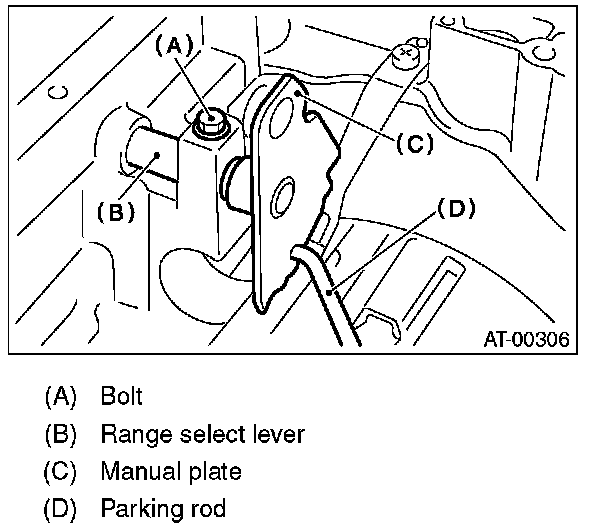 (A)
(C)
(B)
(D)
AT-00306

(A) Bolt
(B) Range select lever
(C) Manual plate
(D) Parking rod