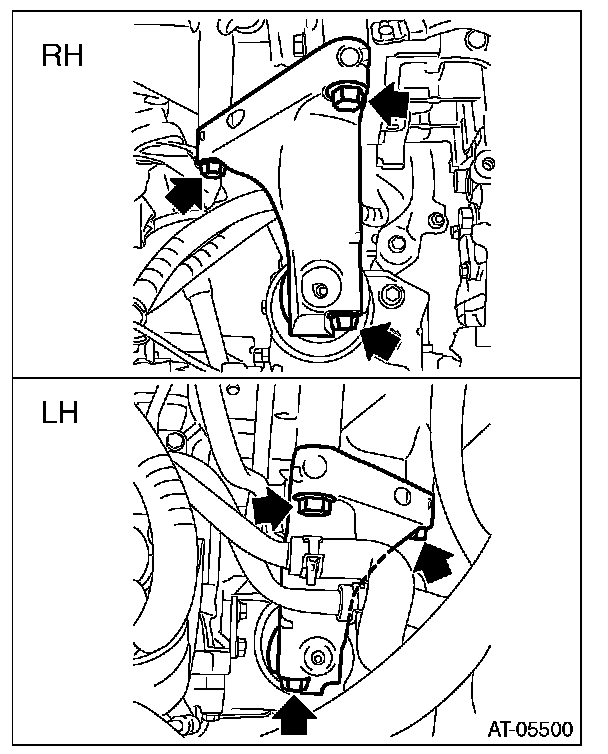 RH

LH

AT-05500