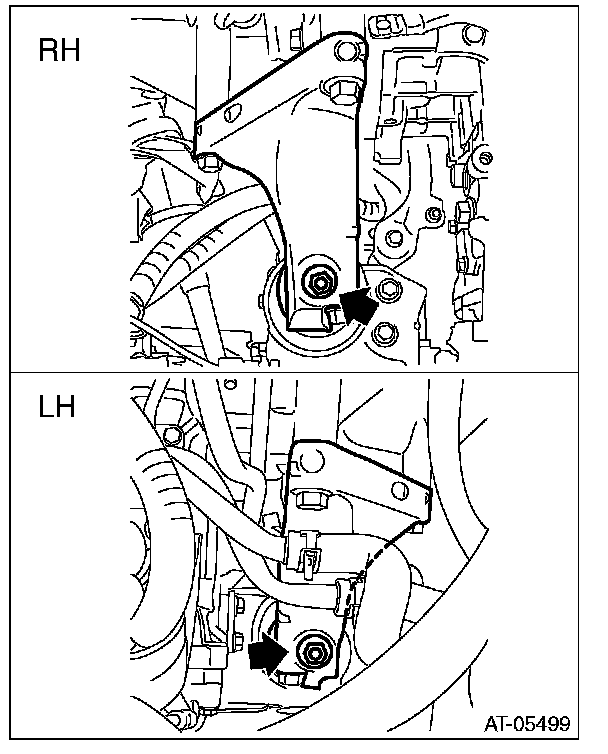 RH

LH

AT-05499