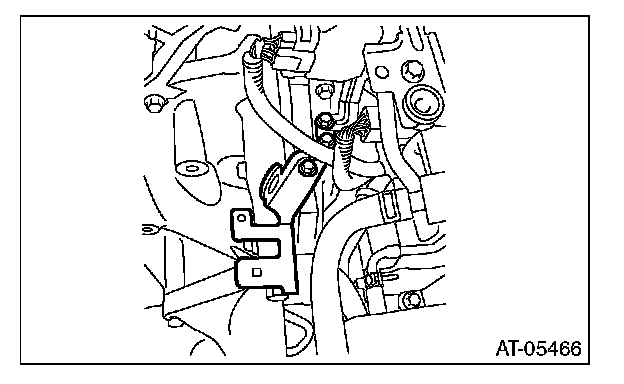 AT-05466