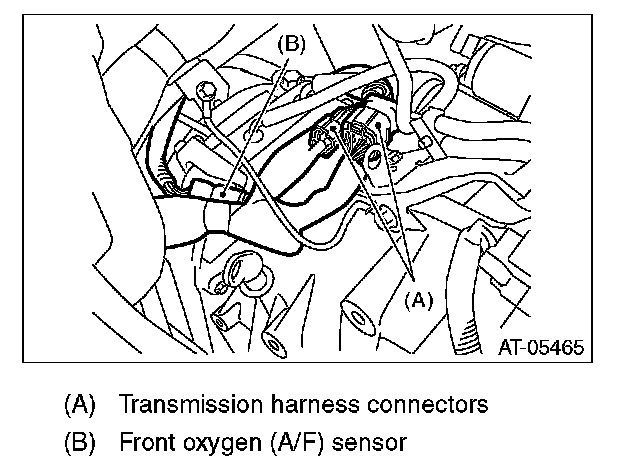 (B)

(A)

AT-05465

(A) Transmission harness connectors

(B) Front oxygen (A/F) sensor