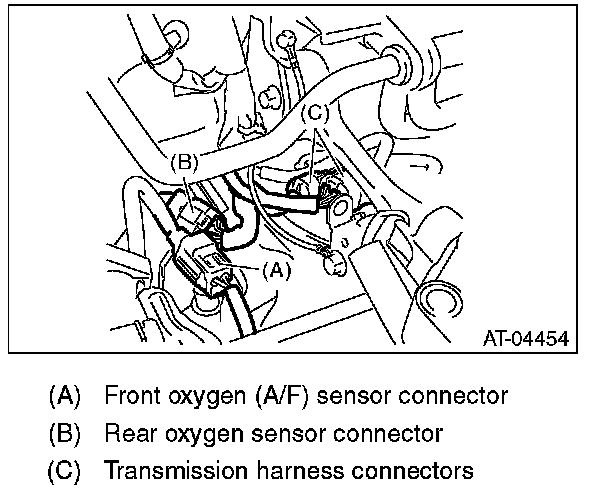 (C)
(B)
(A)
AT-04454

(A) Front oxygen (A/F) sensor connector
(B) Rear oxygen sensor connector
(C) Transmission harness connectors