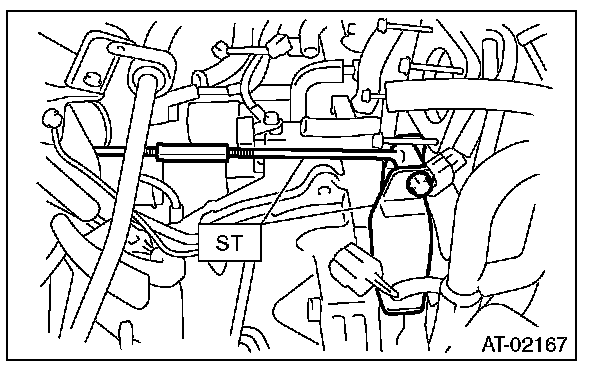 ST

AT-02167