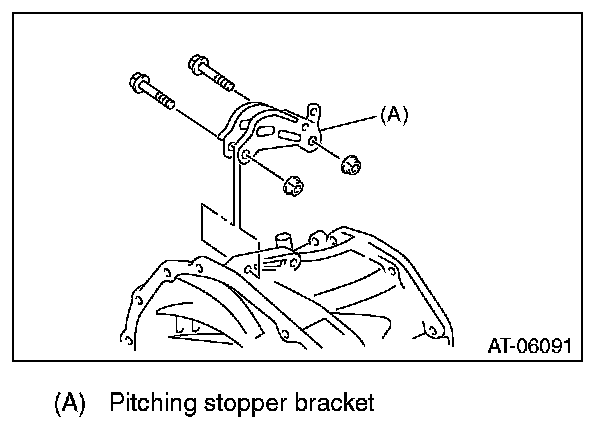 (A)

AT-06091

(A) Pitching stopper bracket