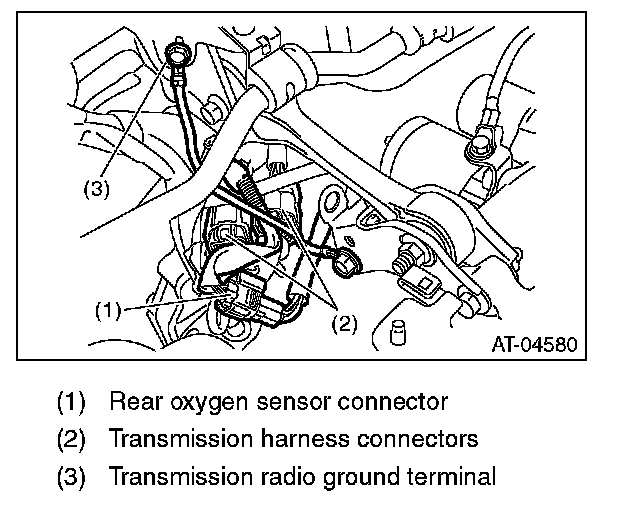 (3)

(1)

(2)

AT-04580

(1) Rear oxygen sensor connector
(2) Transmission harness connectors
(3) Transmission radio ground terminal