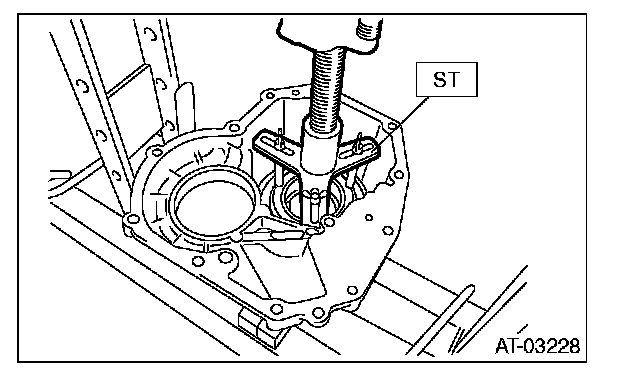 ST

AT-03228