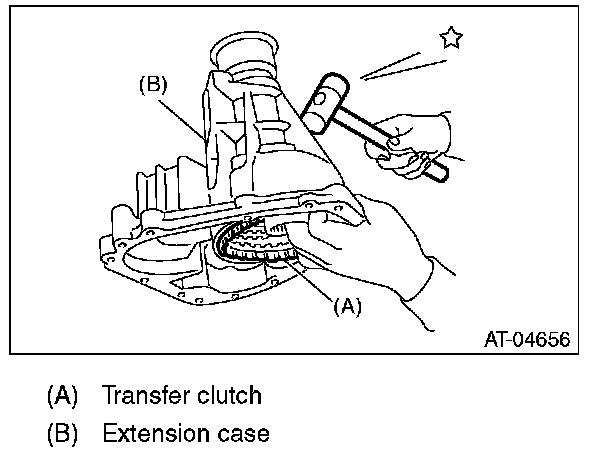 (B)

(A)

AT-04656

(A) Transfer clutch

(B) Extension case