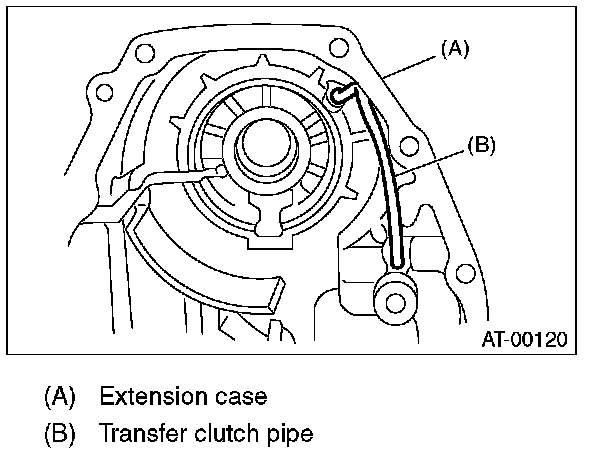 (A)

(B)

AT-00120

(A) Extension case

(B) Transfer clutch pipe