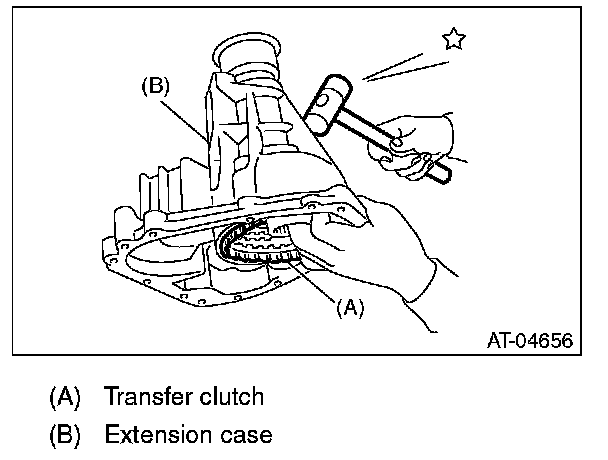 (B)

(A)

AT-04656

(A) Transfer clutch

(B) Extension case