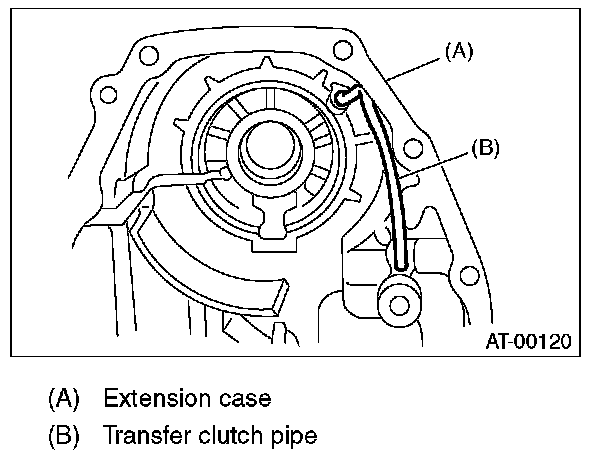 (A)

(B)

AT-00120

(A) Extension case

(B) Transfer clutch pipe