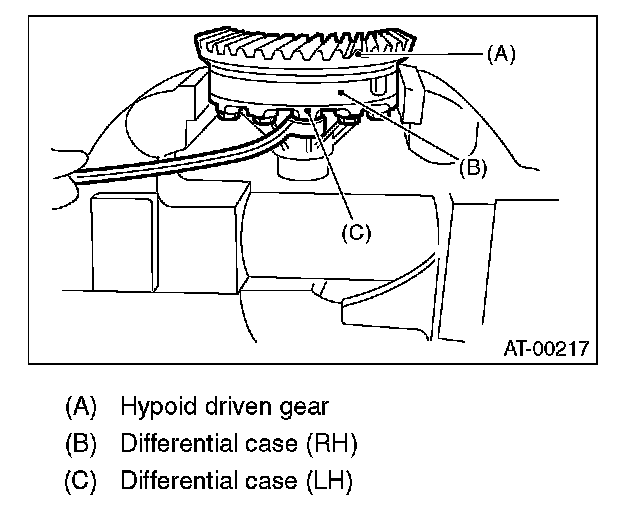 (A)

(B)

(C)

AT-00217

(A) Hypoid driven gear
(B) Differential case (RH)
(C) Differential case (LH)