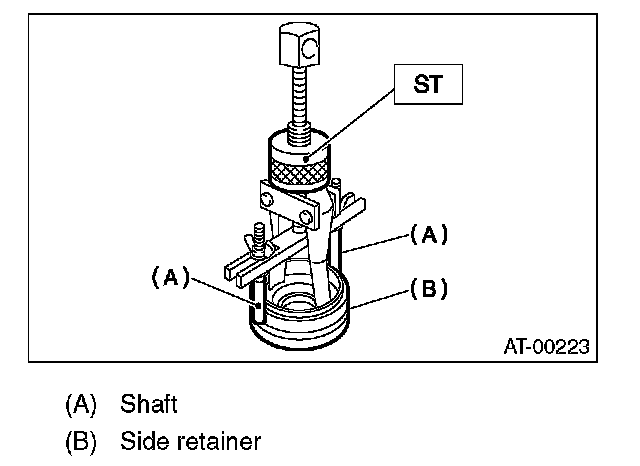 ST

(A)

(A)

(B)

AT-00223

(A) Shaft

(B) Side retainer