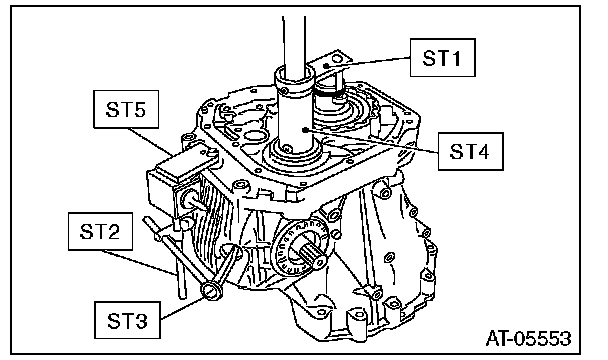 ST1

ST5

ST4

ST2

ST3

AT-05553