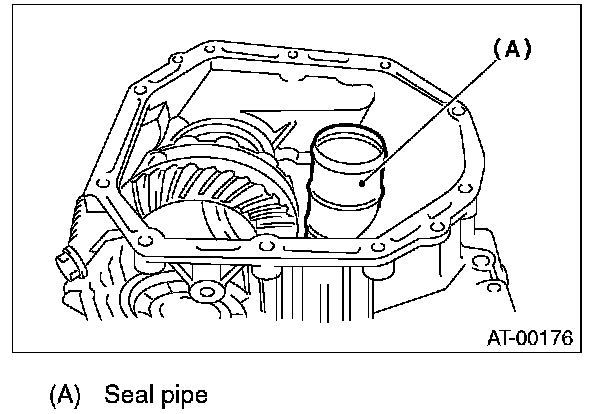 (A)

AT-00176

(A) Seal pipe