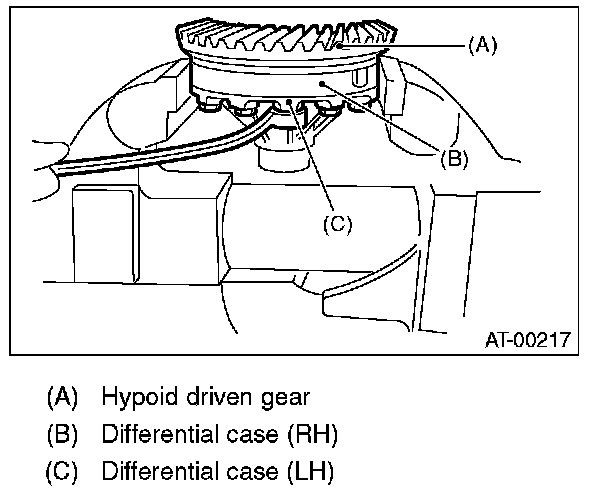 (A)
(B)
(C)
AT-00217

(A) Hypoid driven gear
(B) Differential case (RH)
(C) Differential case (LH)