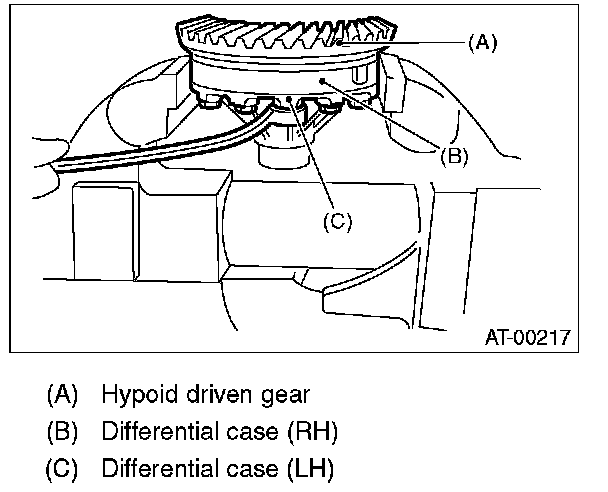 (A)

(B)

(C)

AT-00217

(A) Hypoid driven gear
(B) Differential case (RH)
(C) Differential case (LH)