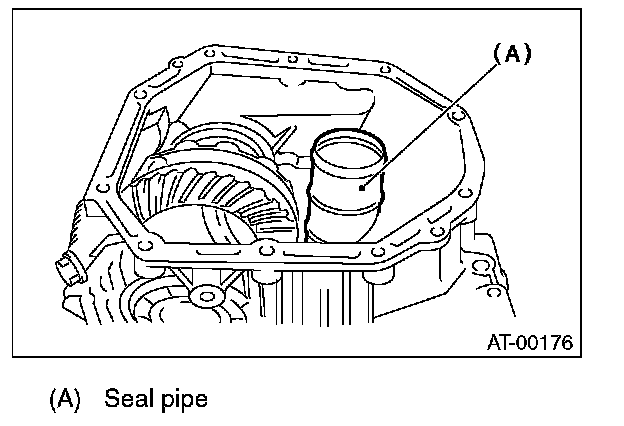 (A)

AT-00176

(A) Seal pipe