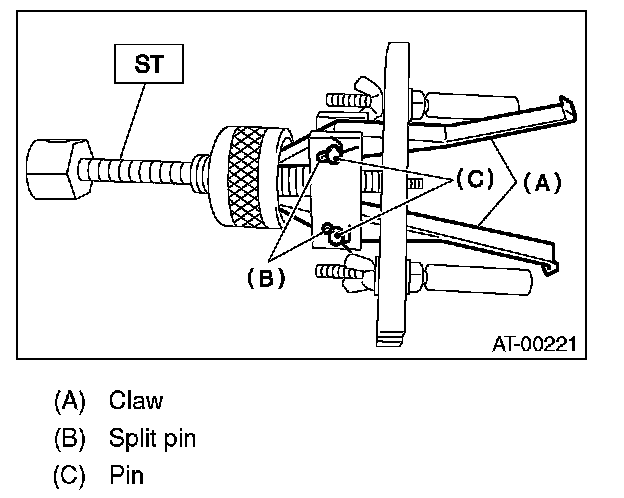 ST

(C)

(A)

(B)

AT-00221

(A) Claw
(B) Split pin
(C) Pin