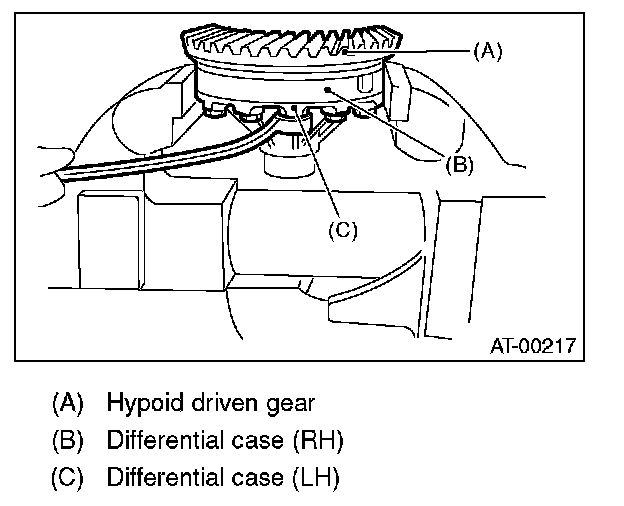 (A)
(B)
(C)
AT-00217

(A) Hypoid driven gear
(B) Differential case (RH)
(C) Differential case (LH)