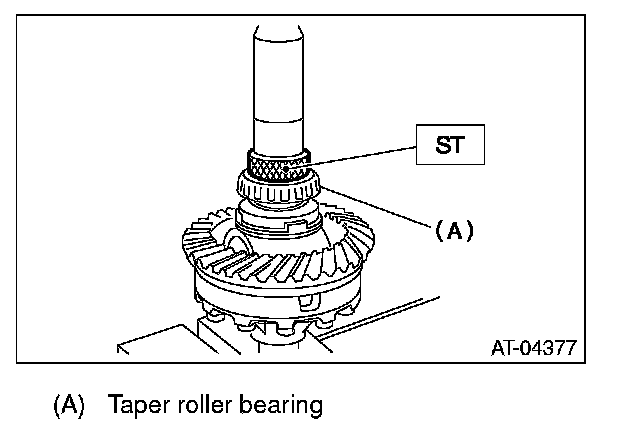 ST

(A)

AT-04377

(A) Taper roller bearing