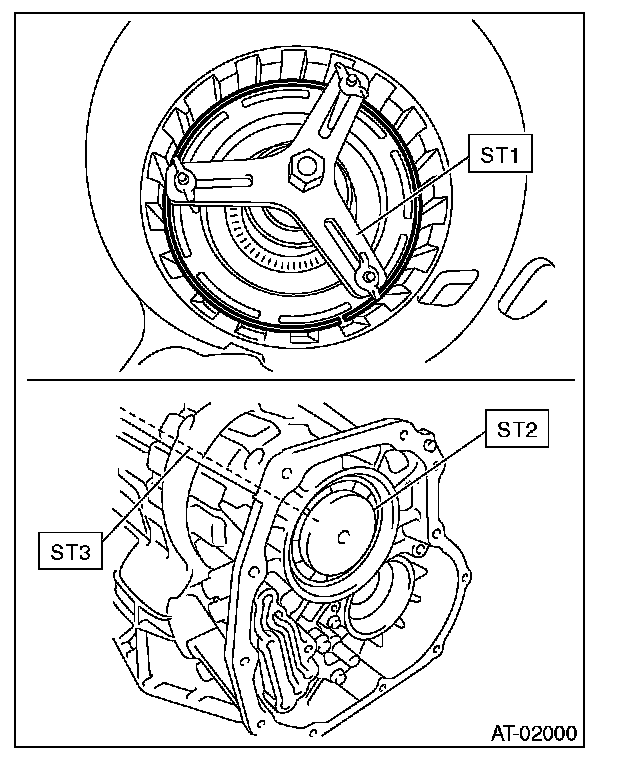 ST1

ST2

ST3

AT-02000