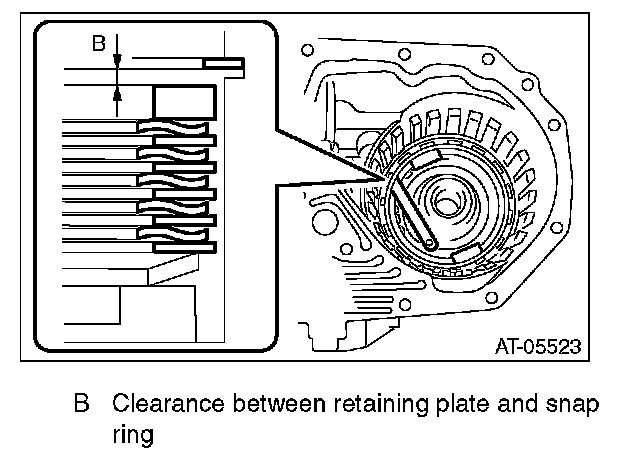 B

AT-05523

B Clearance between retaining plate and snap ring