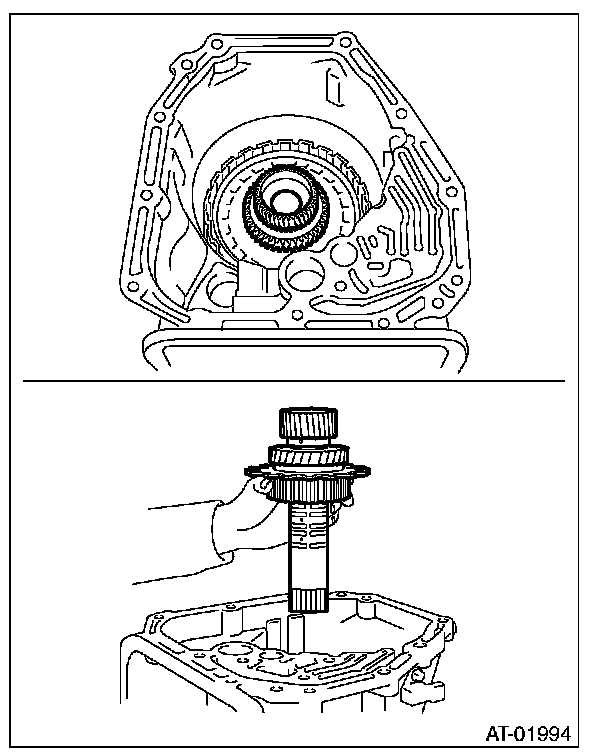 AT-01994