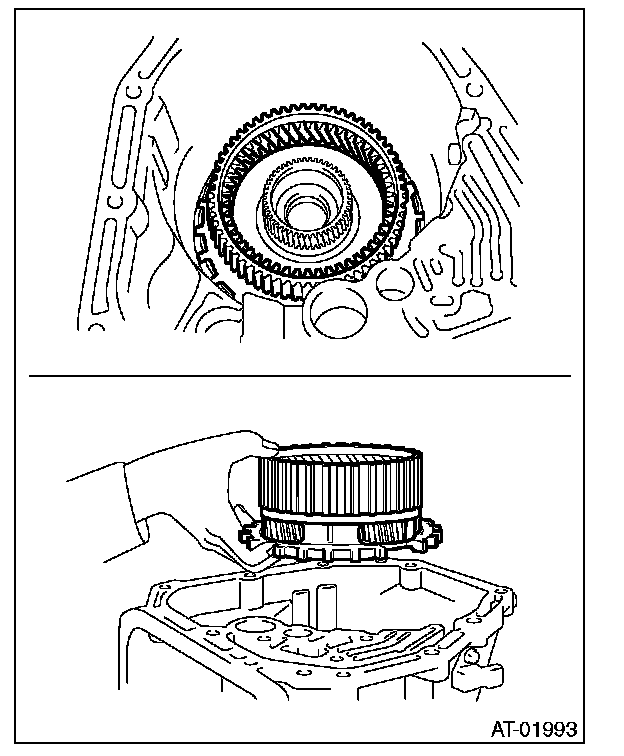 AT-01993