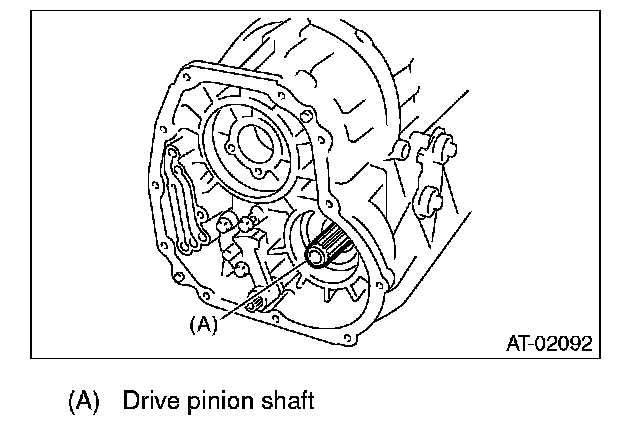 (A)

AT-02092

(A) Drive pinion shaft