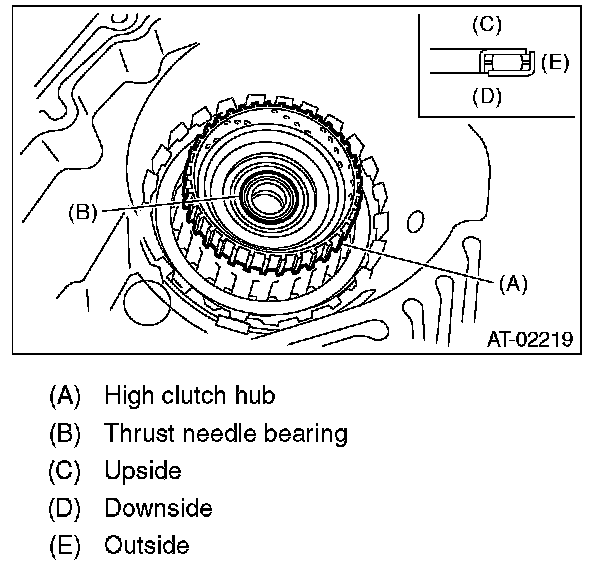 (C)
(E)
(D)
(B)
(A)
AT-02219

(A) High clutch hub
(B) Thrust needle bearing
(C) Upside
(D) Downside
(E) Outside