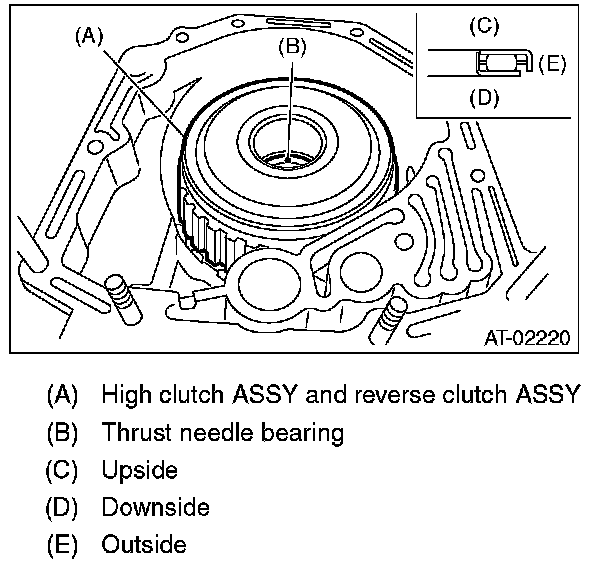 (A)
(B)
(C)
(E)
(D)
AT-02220

(A) High clutch ASSY and reverse clutch ASSY
(B) Thrust needle bearing
(C) Upside
(D) Downside
(E) Outside