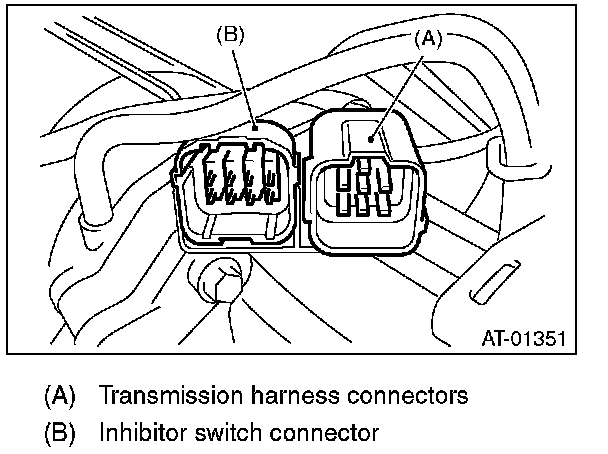 (B)
(A)
AT-01351

(A) Transmission harness connectors
(B) Inhibitor switch connector